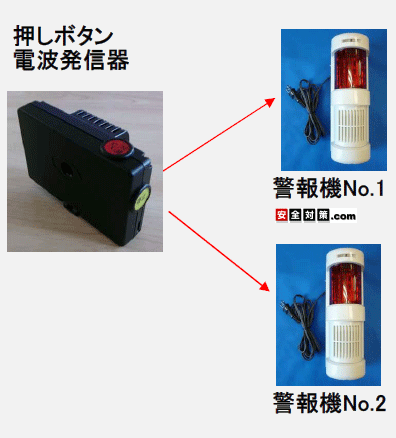 押しボタン
電波発信器

警報機No.1

安全対策.com

警報機No.2