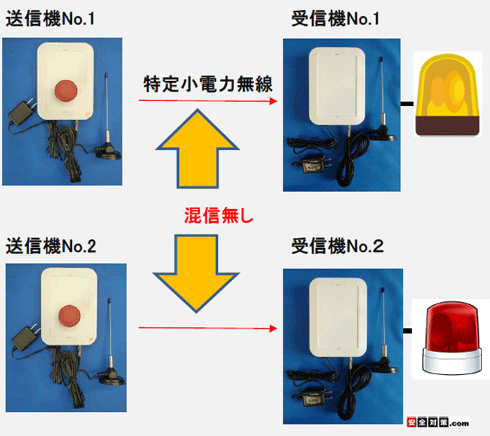 送信機No.1

受信機No.1

特定小電力無線

混信無し

送信機No.2

受信機No.2

安全対策.com